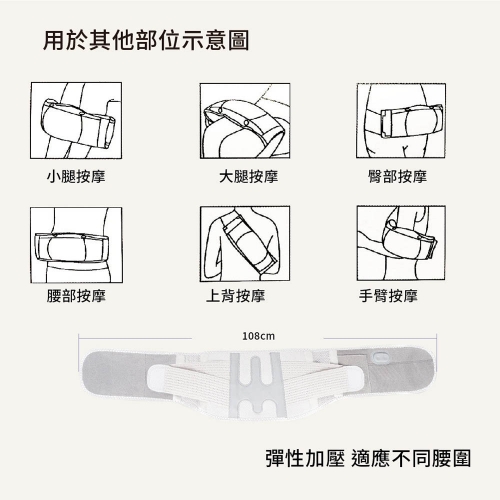 用於其他部位示意圖

小腿按摩

大腿按摩

臀部按摩

腰部按摩

上背按摩

手臂按摩

108cm

彈性加壓 適應不同腰圍